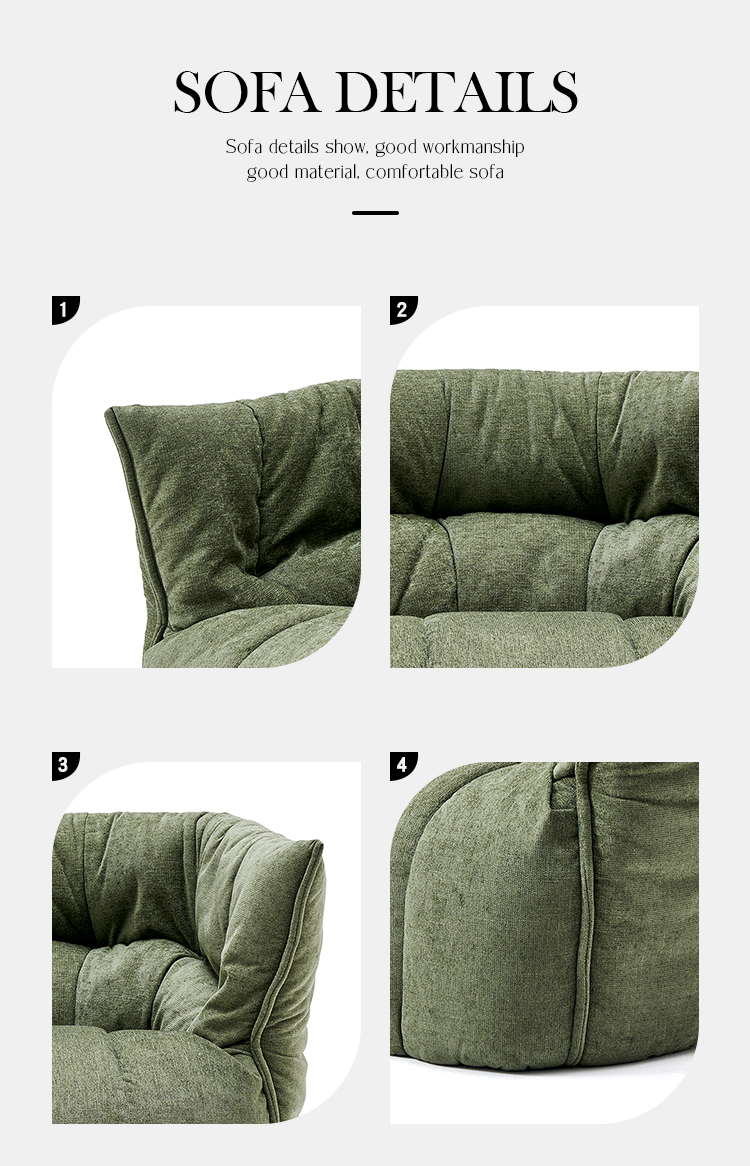 SOFA DETAILS

Sofa details show, good workmanship
good material, comfortable sofa

1

2

3

4